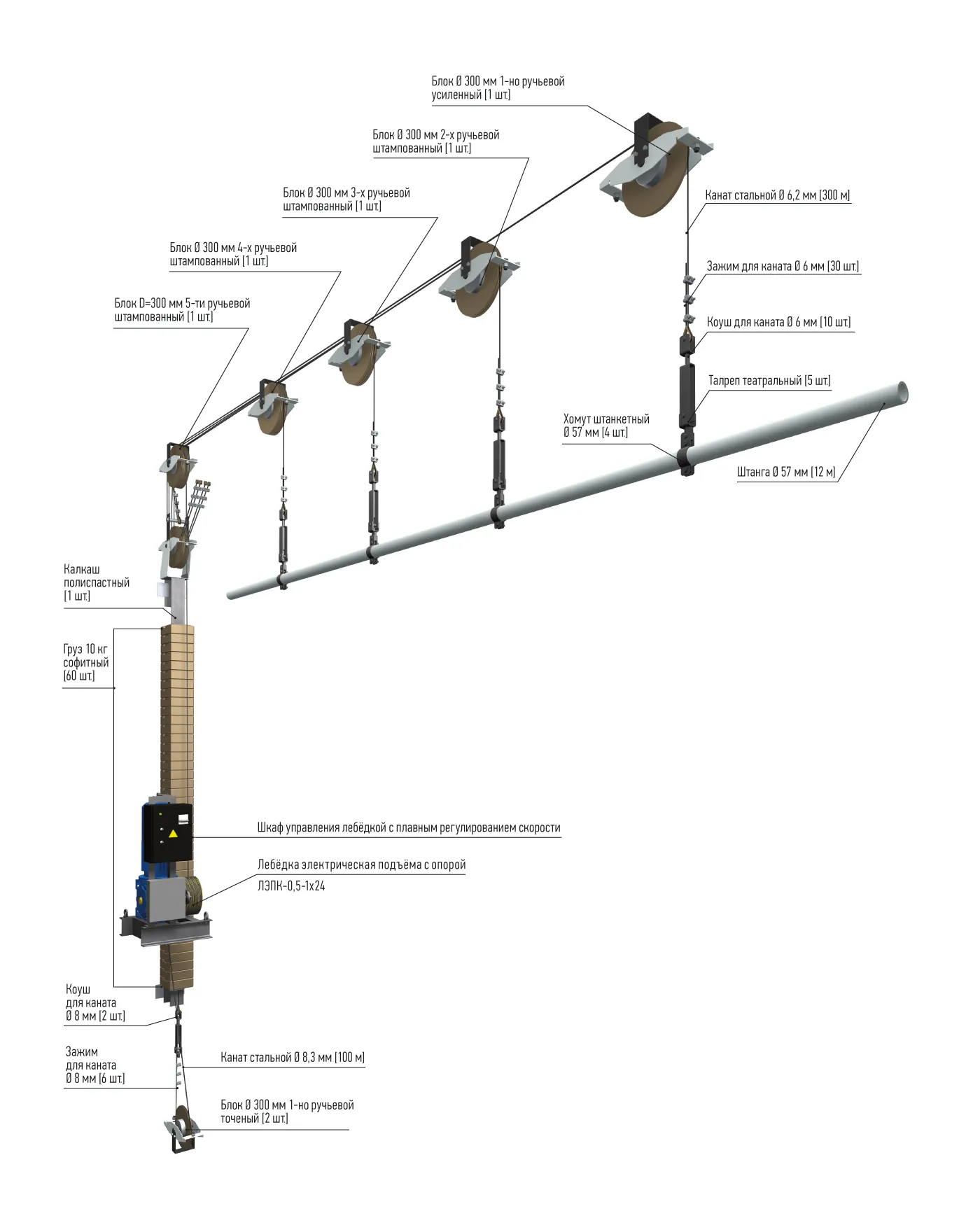 Блок Ø 300 мм 1-но ручьевой усиленный [1 шт.]

Блок Ø 300 мм 2-х ручьевой штампованный [1 шт.]

Блок Ø 300 мм 3-х ручьевой штампованный [1 шт.]

Блок Ø 300 мм 4-х ручьевой штампованный [1 шт.]

Блок D=300 мм 5-ти ручьевой штампованный [1 шт.]

Канат стальной Ø 6,2 мм [300 м]

Зажим для каната Ø 6 мм [30 шт.]

Коуш для каната Ø 6 мм [10 шт.]

Талреп театральный [5 шт.]

Хомут штанкетный Ø 57 мм [4 шт.]

Штанга Ø 57 мм [12 м]

Калкаш полиспастный [1 шт.]

Груз 10 кг софитный [60 шт.]

Шкаф управления лебёдкой с плавным регулированием скорости

Лебёдка электрическая подъёма с опорой ЛЭПК-0,5-1х24

Коуш для каната Ø 8 мм [2 шт.]

Зажим для каната Ø 8 мм [6 шт.]

Канат стальной Ø 8,3 мм [100 м]

Блок Ø 300 мм 1-но ручьевой точеный [2 шт.]