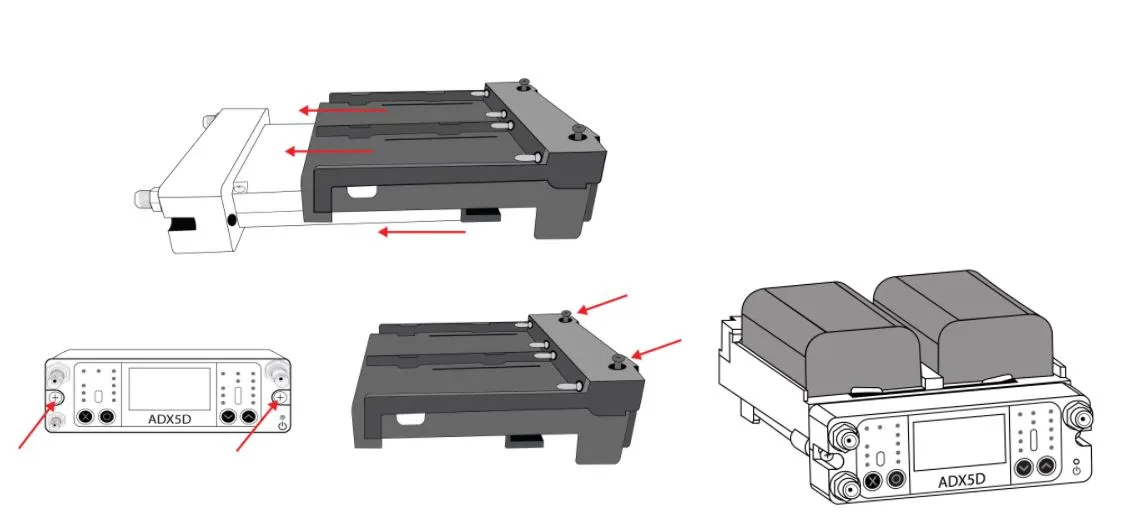 ADX5D

ADX5D