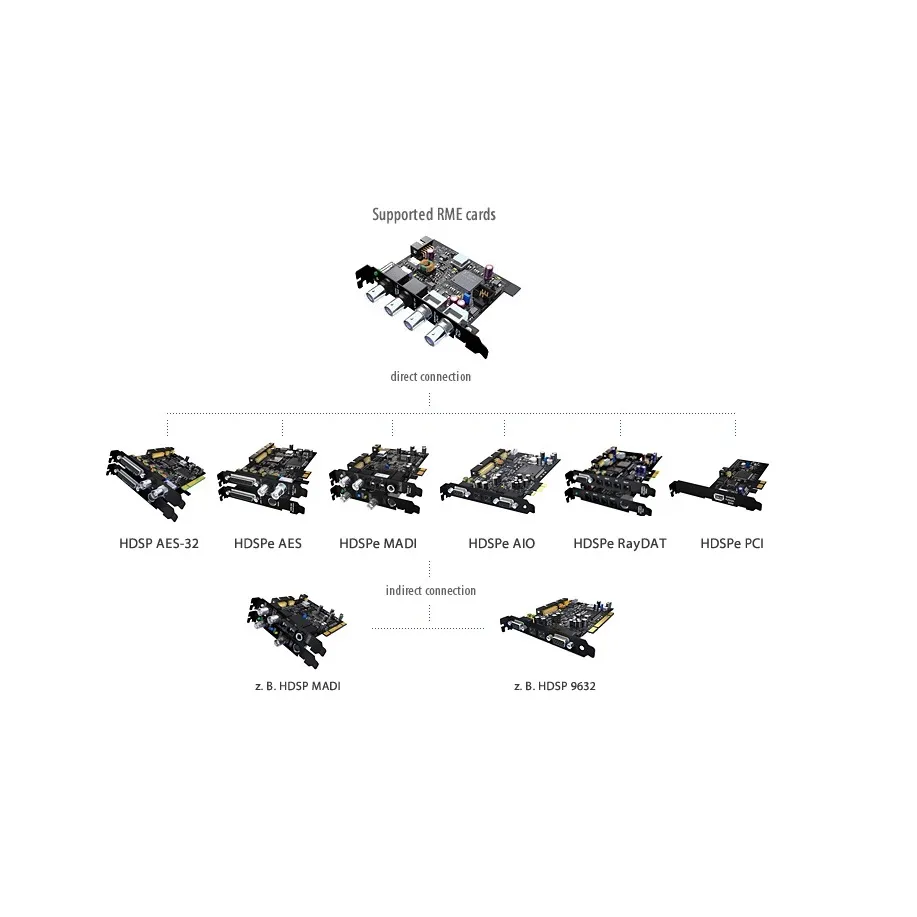 Supported RME cards

direct connection

HDSP AES-32

HDSPe AES

HDSPe MADI

HDSPe AIO

HDSPe RayDAT

HDSPe PCI

indirect connection

z. B. HDSP MADI

z. B. HDSP 9632